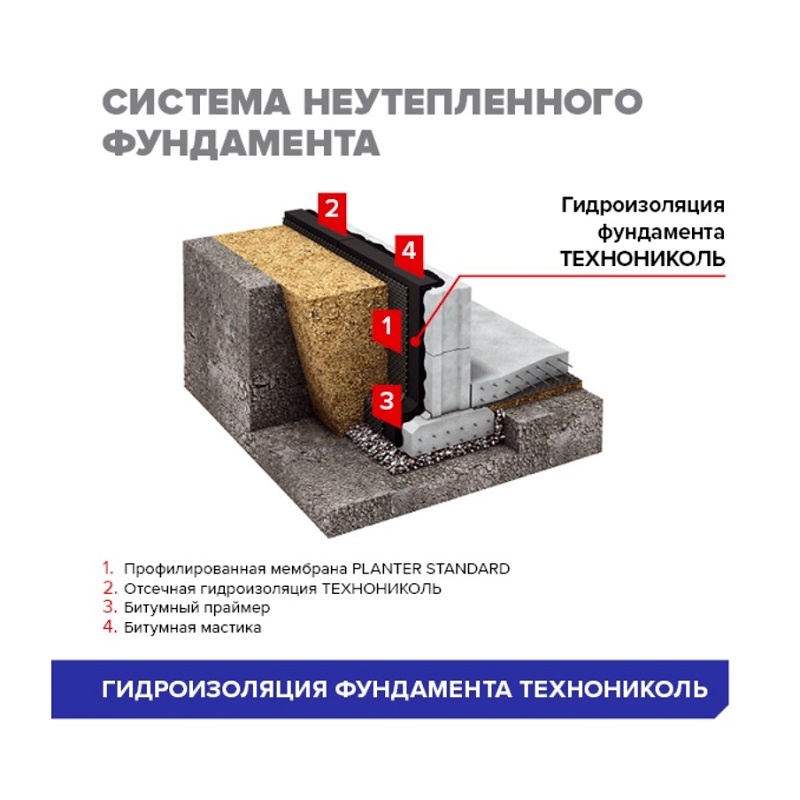 СИСТЕМА НЕУТЕПЛЕННОГО ФУНДАМЕНТА

2
4
1
3

Гидроизоляция фундамента ТЕХНОНИКОЛЬ

1. Профилированная мембрана PLANTER STANDARD
2. Отсечная гидроизоляция ТЕХНОНИКОЛЬ
3. Битумный праймер
4. Битумная мастика

ГИДРОИЗОЛЯЦИЯ ФУНДАМЕНТА ТЕХНОНИКОЛЬ